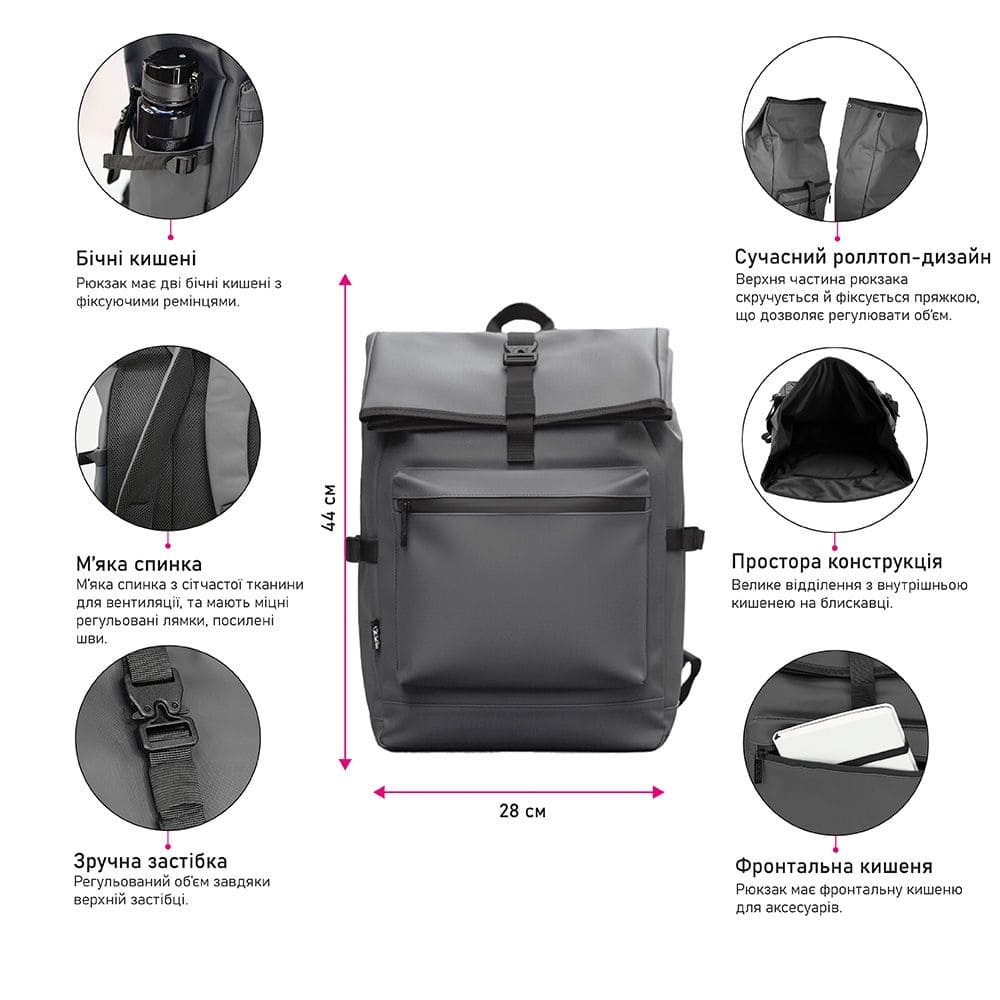 Бічні кишені
Рюкзак має дві бічні кишені з фіксуючими ремінцями.

М'яка спинка
М'яка спинка з сітчастої тканини для вентиляції, та мають міцні регульовані лямки, посилені шви.

Зручна застібка
Регульований об'єм завдяки верхній застібці.

44 см

28 см

Сучасний роллтоп-дизайн
Верхня частина рюкзака скручується й фіксується пряжкою, що дозволяє регулювати об'єм.

Простора конструкція
Велике відділення з внутрішньою кишенею на блискавці.

Фронтальна кишеня
Рюкзак має фронтальну кишеню для аксесуарів.